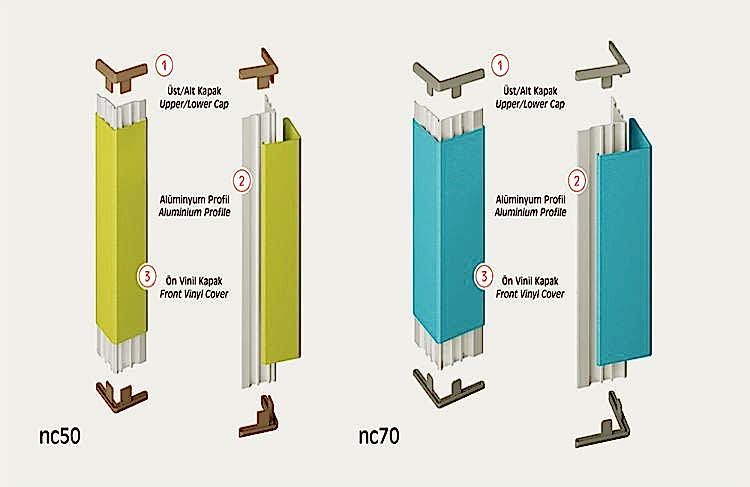 1
Üst/Alt Kapak
Upper/Lower Cap

2
Alüminyum Profil
Aluminium Profile

3
Ön Vinil Kapak
Front Vinyl Cover

nc50

1
Üst/Alt Kapak
Upper/Lower Cap

2
Alüminyum Profil
Aluminium Profile

3
Ön Vinil Kapak
Front Vinyl Cover

nc70